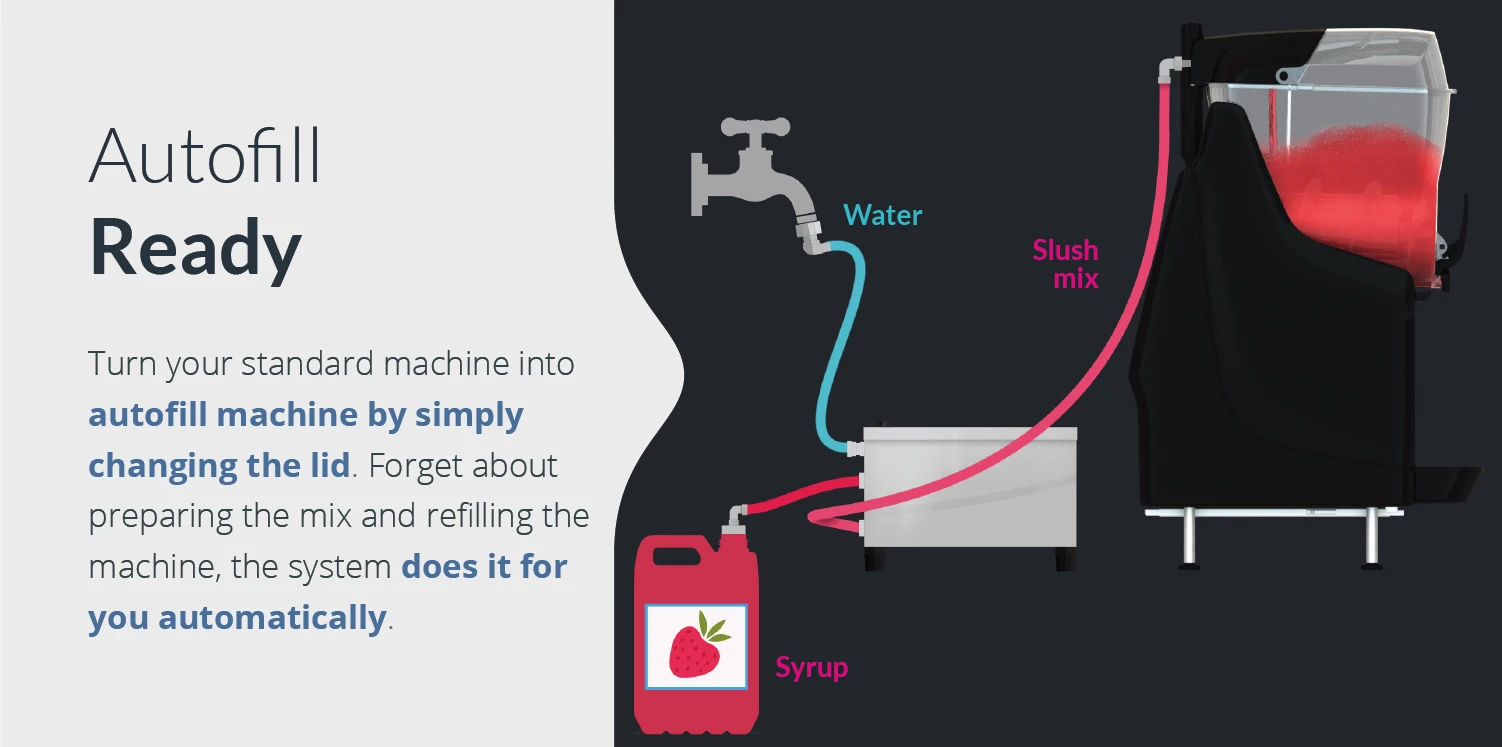 Autofill
Ready

Turn your standard machine into autofill machine by simply changing the lid. Forget about preparing the mix and refilling the machine, the system does it for you automatically.

Water

Slush mix

Syrup